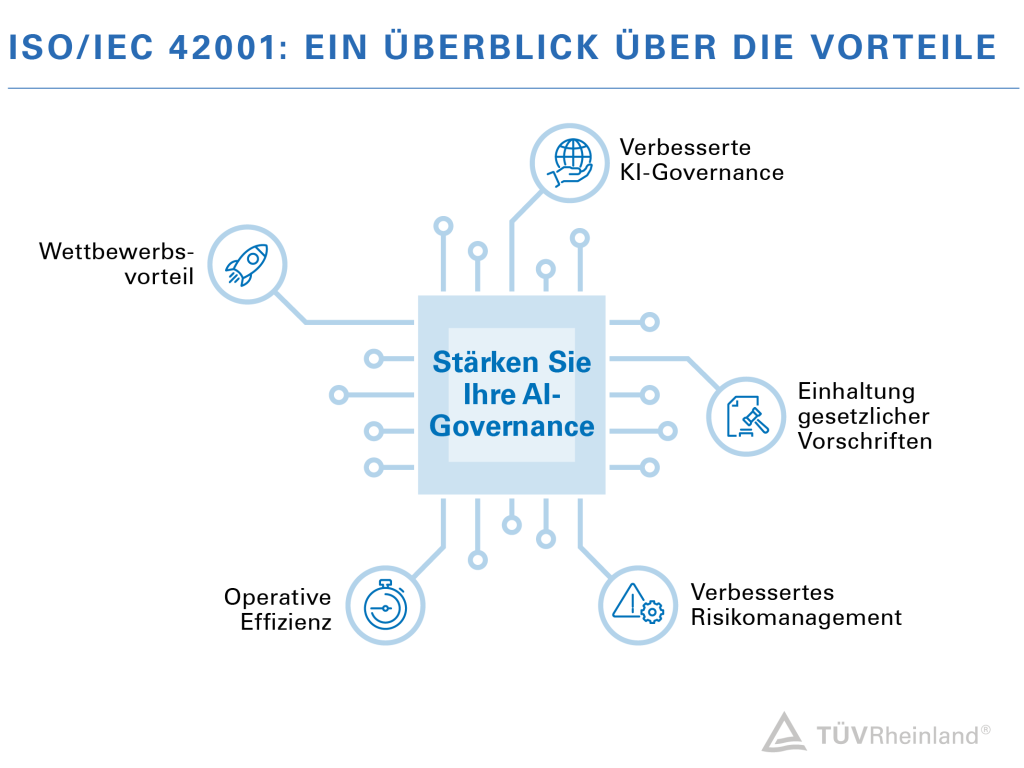 ISO/IEC 42001: EIN ÜBERBLICK ÜBER DIE VORTEILE

Verbesserte KI-Governance

Wettbewerbsvorteil

Stärken Sie Ihre AI-Governance

Einhaltung gesetzlicher Vorschriften

Operative Effizienz

Verbessertes Risikomanagement

TÜVRheinland®