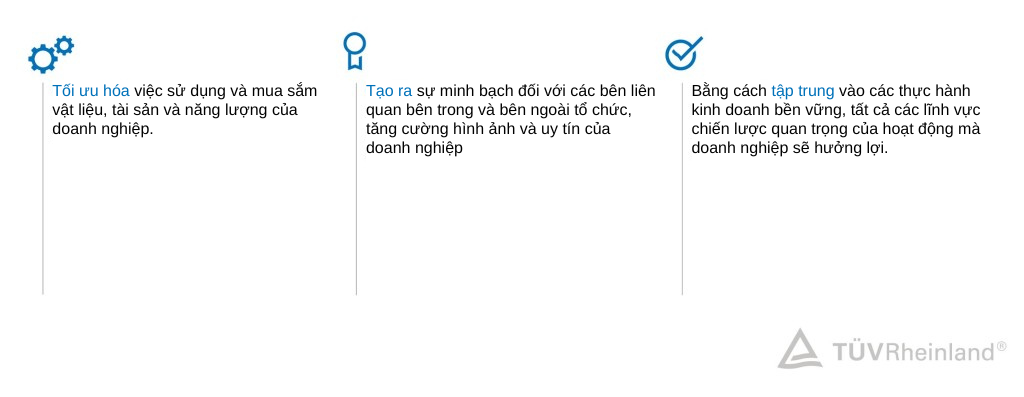 Tối ưu hóa việc sử dụng và mua sắm vật liệu, tài sản và năng lượng của doanh nghiệp.

Tạo ra sự minh bạch đối với các bên liên quan bên trong và bên ngoài tổ chức, tăng cường hình ảnh và uy tín của doanh nghiệp

Bằng cách tập trung vào các thực hành kinh doanh bền vững, tất cả các lĩnh vực chiến lược quan trọng của hoạt động mà doanh nghiệp sẽ hưởng lợi.

TÜVRheinland®