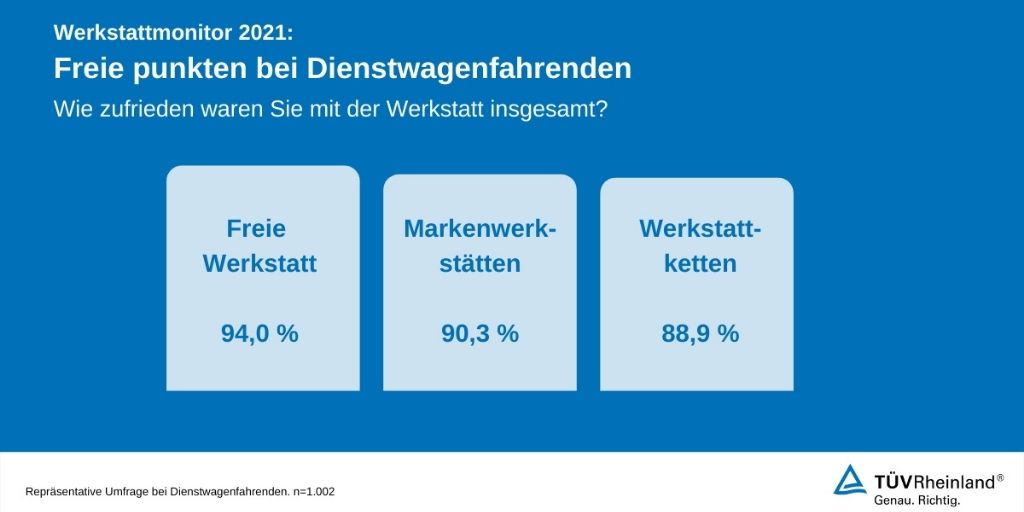 Werkstattmonitor 2021:
Freie punkten bei Dienstwagenfahrenden
Wie zufrieden waren Sie mit der Werkstatt insgesamt?

Freie Werkstatt

94,0 %

Markenwerkstätten

90,3 %

Werkstattketten

88,9 %

Repräsentative Umfrage bei Dienstwagenfahrenden. n=1.002

TÜVRheinland®
Genau. Richtig.