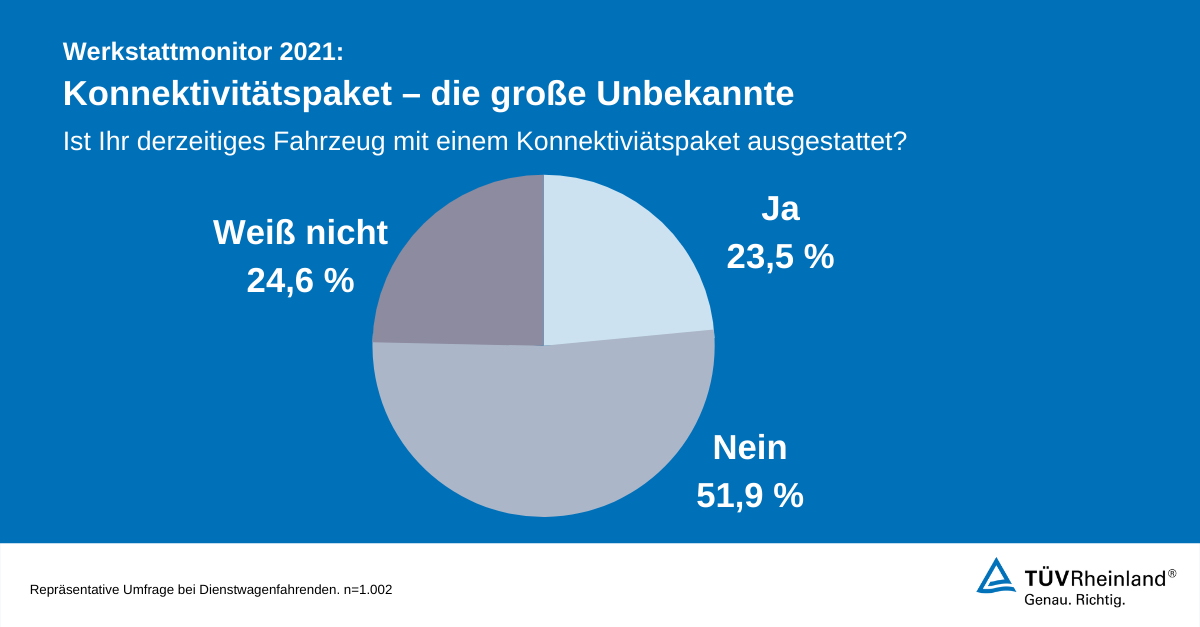 Werkstattmonitor 2021:
Konnektivitätspaket – die große Unbekannte
Ist Ihr derzeitiges Fahrzeug mit einem Konnektiviätspaket ausgestattet?

Weiß nicht
24,6 %

Ja
23,5 %

Nein
51,9 %

Repräsentative Umfrage bei Dienstwagenfahrenden. n=1.002

TÜVRheinland®
Genau. Richtig.