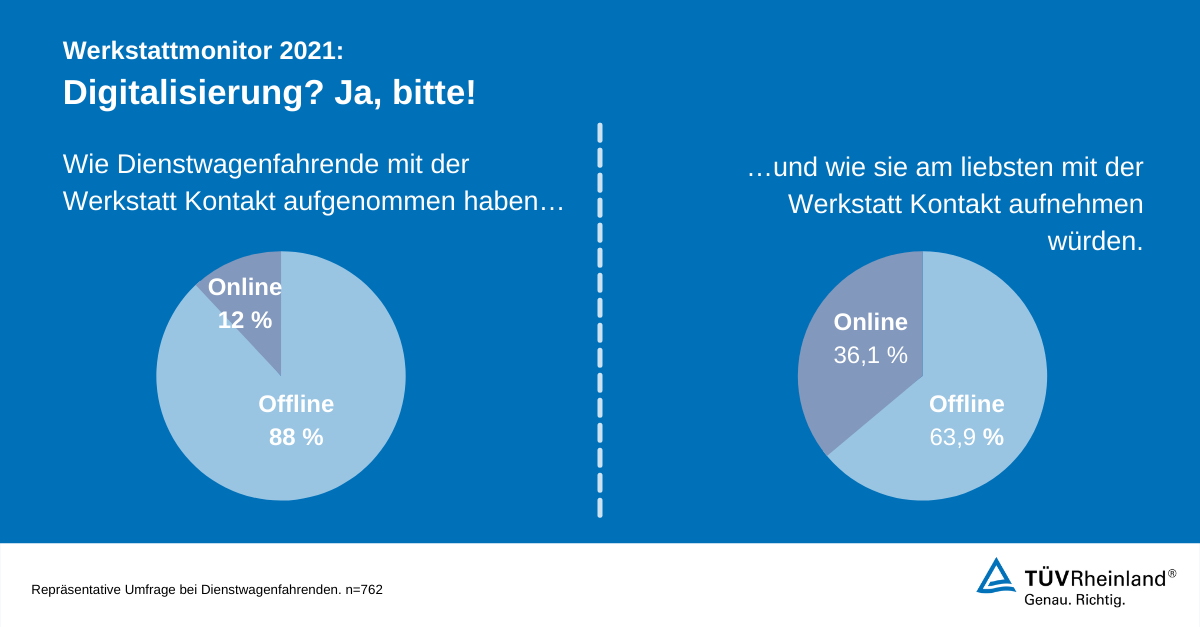 Werkstattmonitor 2021:
Digitalisierung? Ja, bitte!

Wie Dienstwagenfahrende mit der Werkstatt Kontakt aufgenommen haben…

Online
12 %

Offline
88 %

…und wie sie am liebsten mit der Werkstatt Kontakt aufnehmen würden.

Online
36,1 %

Offline
63,9 %

Repräsentative Umfrage bei Dienstwagenfahrenden. n=762

TÜVRheinland®
Genau. Richtig.