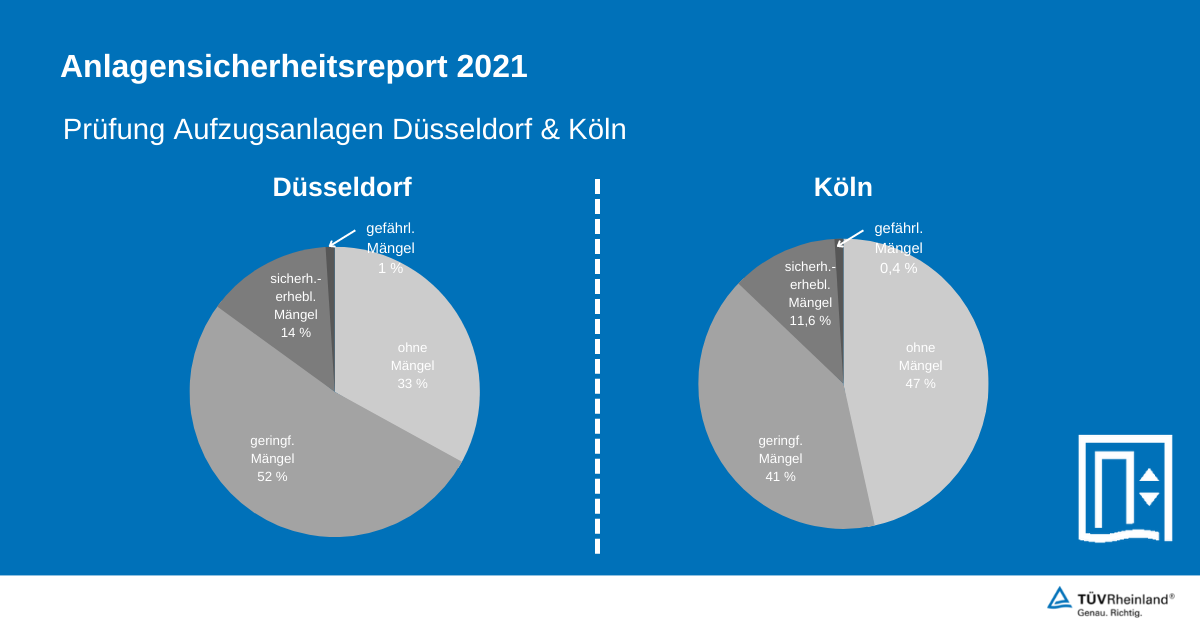 Anlagensicherheitsreport 2021

Prüfung Aufzugsanlagen Düsseldorf & Köln

Düsseldorf

gefährl. Mängel 1 %

sicherh.-erhebl. Mängel 14 %

ohne Mängel 33 %

geringf. Mängel 52 %

Köln

gefährl. Mängel 0,4 %

sicherh.-erhebl. Mängel 11,6 %

ohne Mängel 47 %

geringf. Mängel 41 %

TÜVRheinland®
Genau. Richtig.