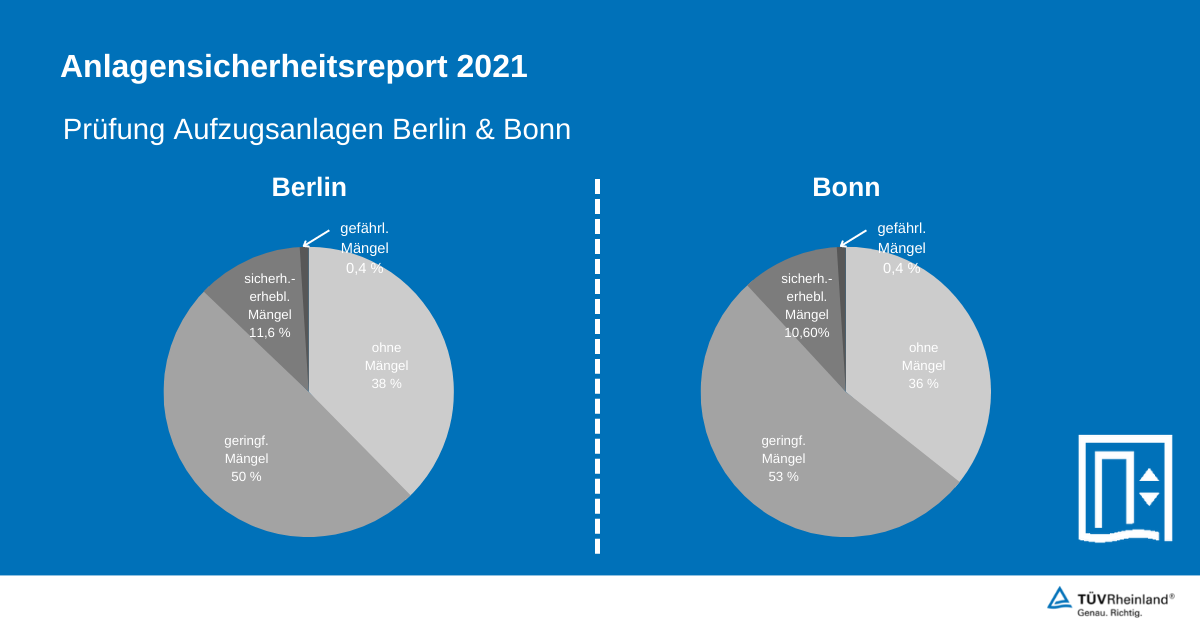 Anlagensicherheitsreport 2021

Prüfung Aufzugsanlagen Berlin & Bonn

Berlin

gefährl. Mängel 0,4 %

sicherh.-erhebl. Mängel 11,6 %

ohne Mängel 38 %

geringf. Mängel 50 %

Bonn

gefährl. Mängel 0,4 %

sicherh.-erhebl. Mängel 10,60%

ohne Mängel 36 %

geringf. Mängel 53 %

TÜVRheinland®
Genau. Richtig.