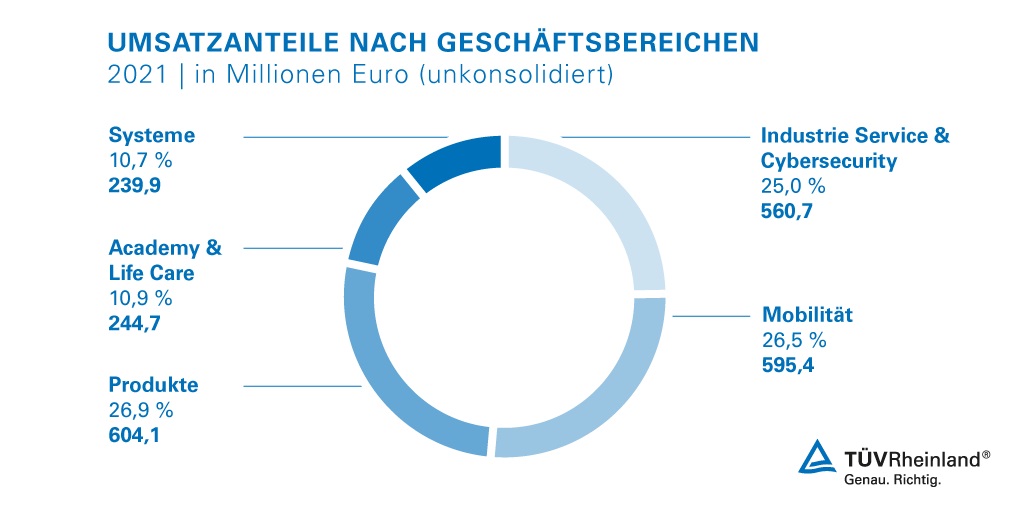 UMSATZANTEILE NACH GESCHÄFTSBEREICHEN
2021 | in Millionen Euro (unkonsolidiert)

Systeme
10,7 %
239,9

Academy & Life Care
10,9 %
244,7

Produkte
26,9 %
604,1

Industrie Service & Cybersecurity
25,0 %
560,7

Mobilität
26,5 %
595,4

TÜVRheinland®
Genau. Richtig.