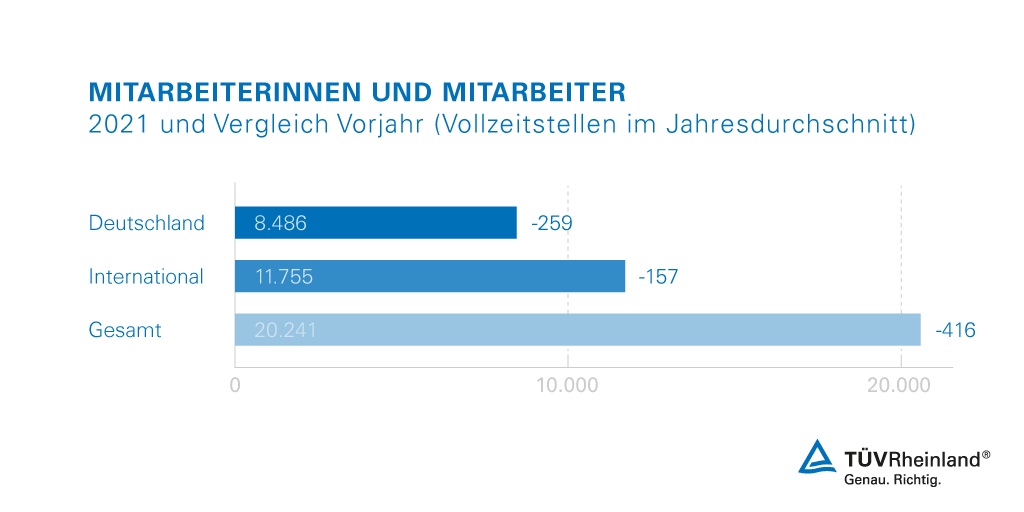 MITARBEITERINNEN UND MITARBEITER
2021 und Vergleich Vorjahr (Vollzeitstellen im Jahresdurchschnitt)

Deutschland 8.486 -259
International 11.755 -157
Gesamt 20.241 -416

0 10.000 20.000

TÜVRheinland®
Genau. Richtig.