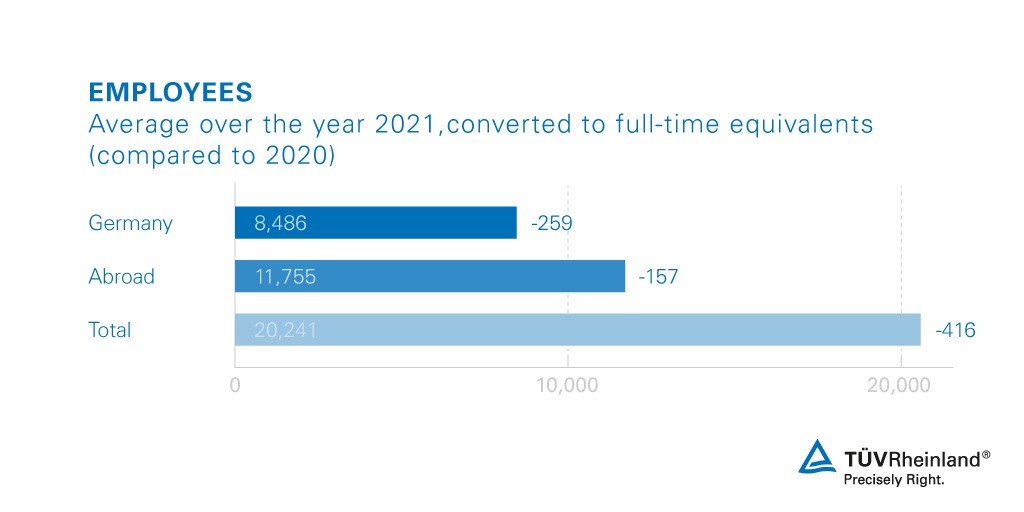 EMPLOYEES
Average over the year 2021,converted to full-time equivalents (compared to 2020)

Germany 8,486 -259
Abroad 11,755 -157
Total 20,241 -416

0 10,000 20,000

TÜVRheinland®
Precisely Right.